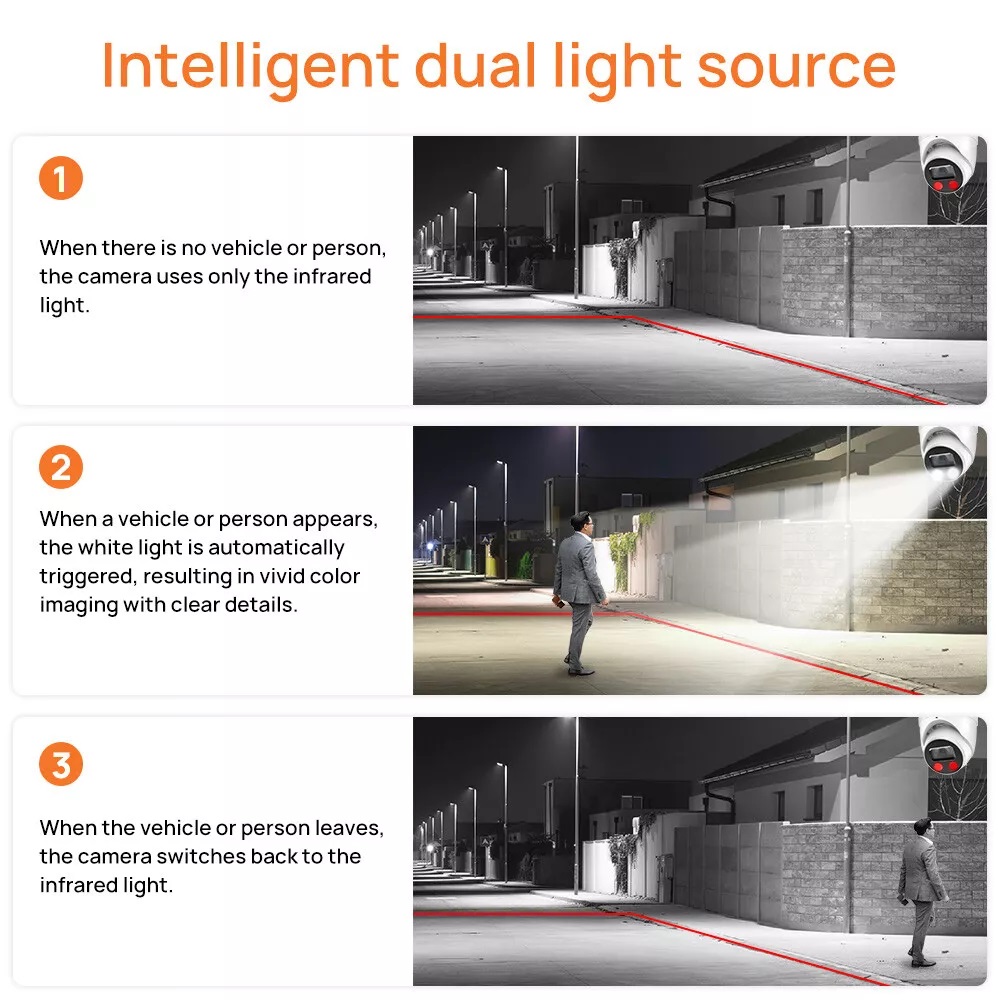 Intelligent dual light source

1

When there is no vehicle or person, the camera uses only the infrared light.

2

When a vehicle or person appears, the white light is automatically triggered, resulting in vivid color imaging with clear details.

3

When the vehicle or person leaves, the camera switches back to the infrared light.